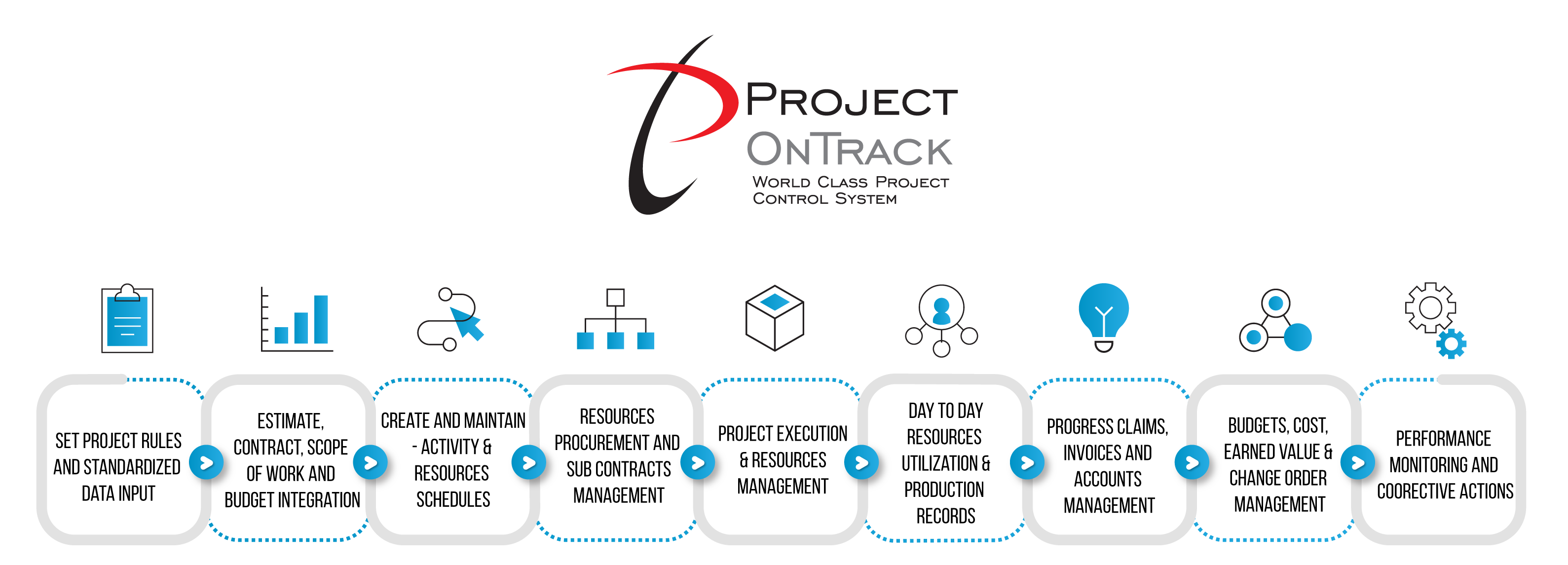 PROJECT
ONTRACK
WORLD CLASS PROJECT CONTROL SYSTEM

SET PROJECT RULES AND STANDARDIZED DATA INPUT

ESTIMATE, CONTRACT, SCOPE OF WORK AND BUDGET INTEGRATION

CREATE AND MAINTAIN - ACTIVITY & RESOURCES SCHEDULES

RESOURCES PROCUREMENT AND SUB CONTRACTS MANAGEMENT

PROJECT EXECUTION & RESOURCES MANAGEMENT

DAY TO DAY RESOURCES UTILIZATION & PRODUCTION RECORDS

PROGRESS CLAIMS, INVOICES AND ACCOUNTS MANAGEMENT

BUDGETS, COST, EARNED VALUE & CHANGE ORDER MANAGEMENT

PERFORMANCE MONITORING AND COORECTIVE ACTIONS